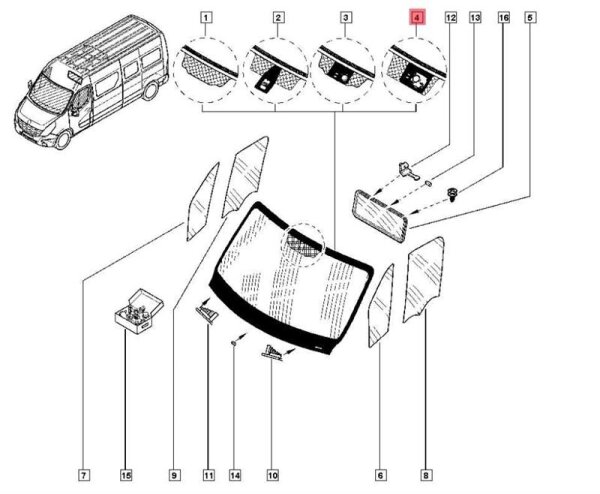 1 2 3 4 12 13 16 5

7 15 9 11 14 10 6 8